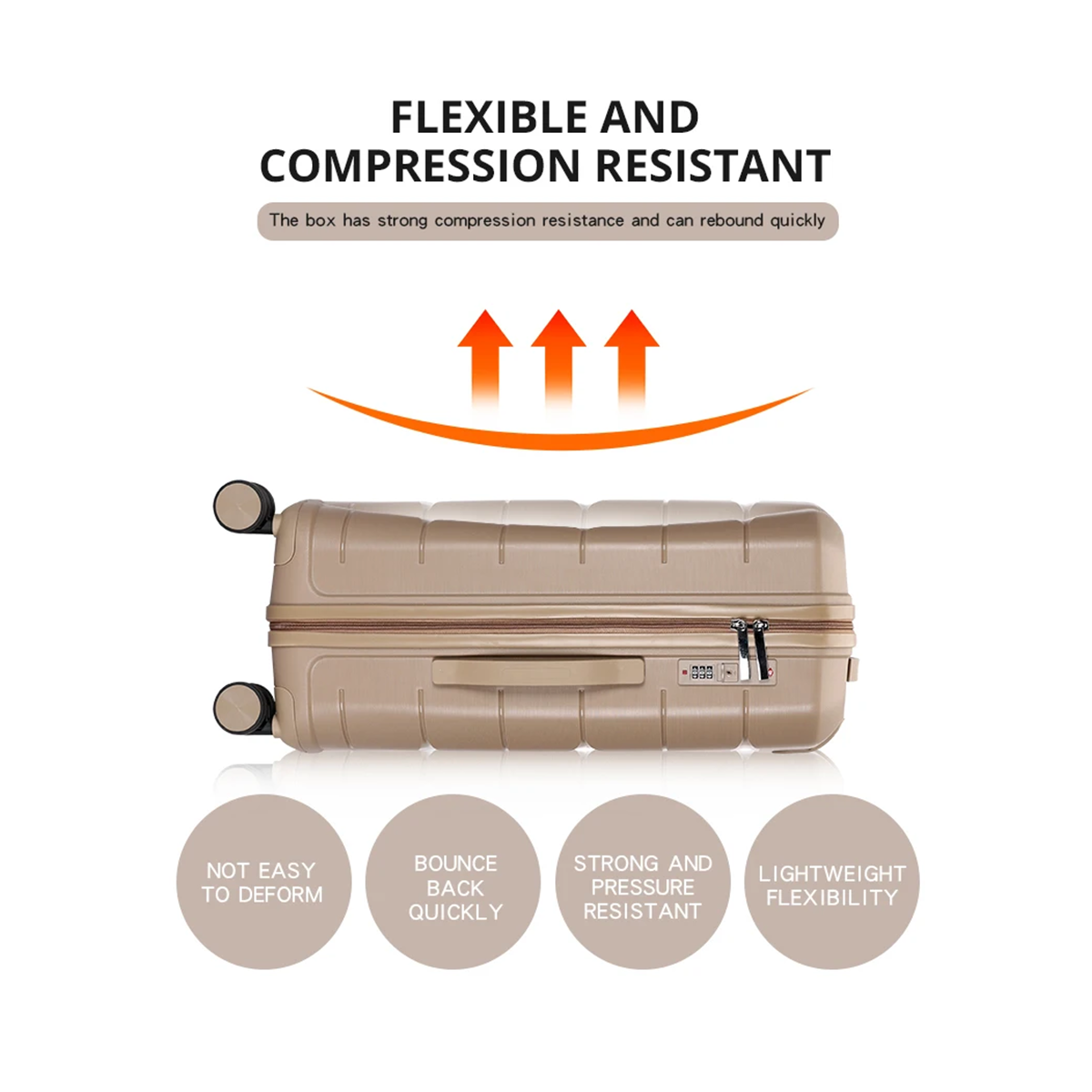 FLEXIBLE AND COMPRESSION RESISTANT

The box has strong compression resistance and can rebound quickly

NOT EASY TO DEFORM

BOUNCE BACK QUICKLY

STRONG AND PRESSURE RESISTANT

LIGHTWEIGHT FLEXIBILITY